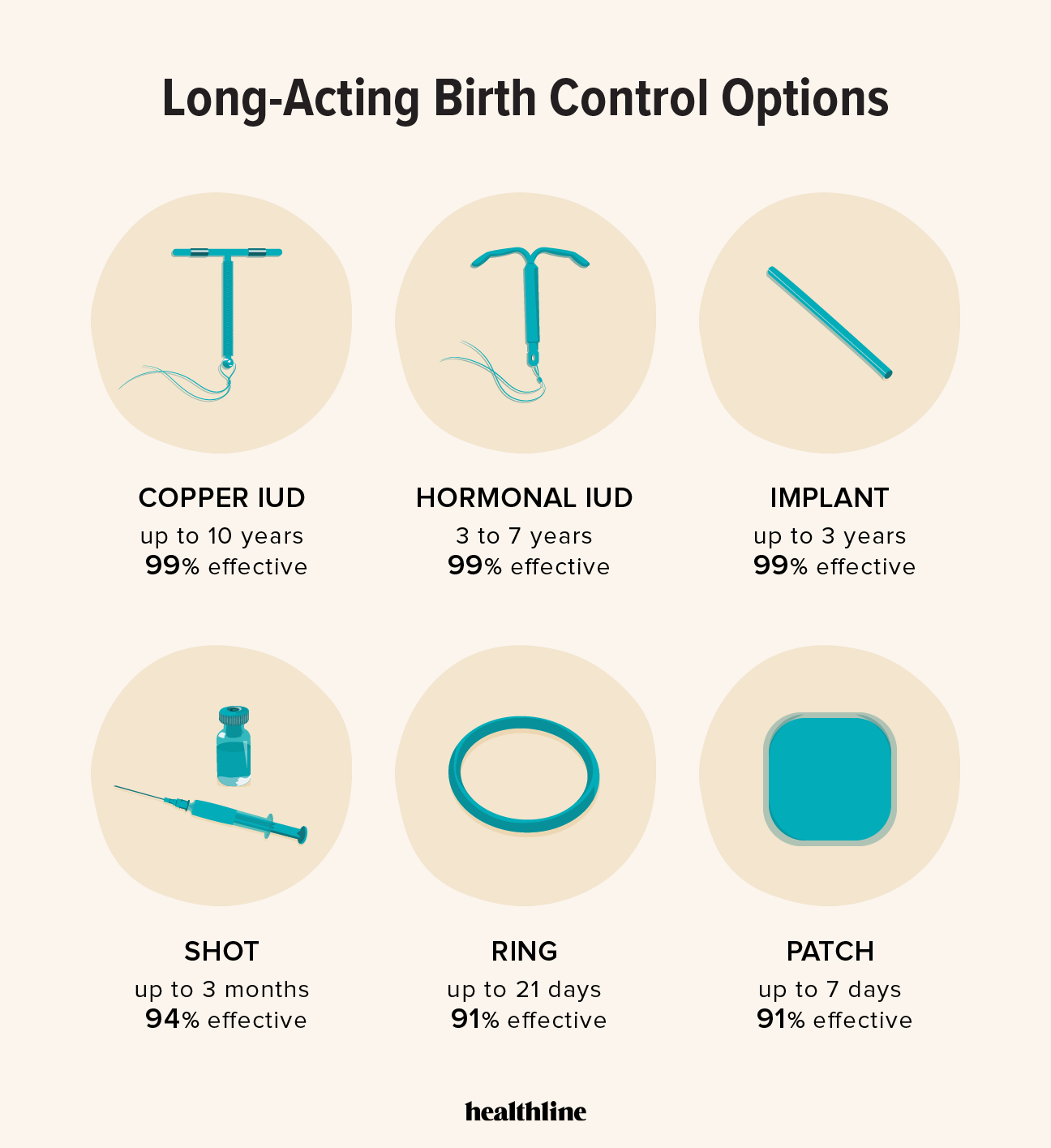 Long-Acting Birth Control Options

COPPER IUD
up to 10 years
99% effective

HORMONAL IUD
3 to 7 years
99% effective

IMPLANT
up to 3 years
99% effective

SHOT
up to 3 months
94% effective

RING
up to 21 days
91% effective

PATCH
up to 7 days
91% effective

healthline