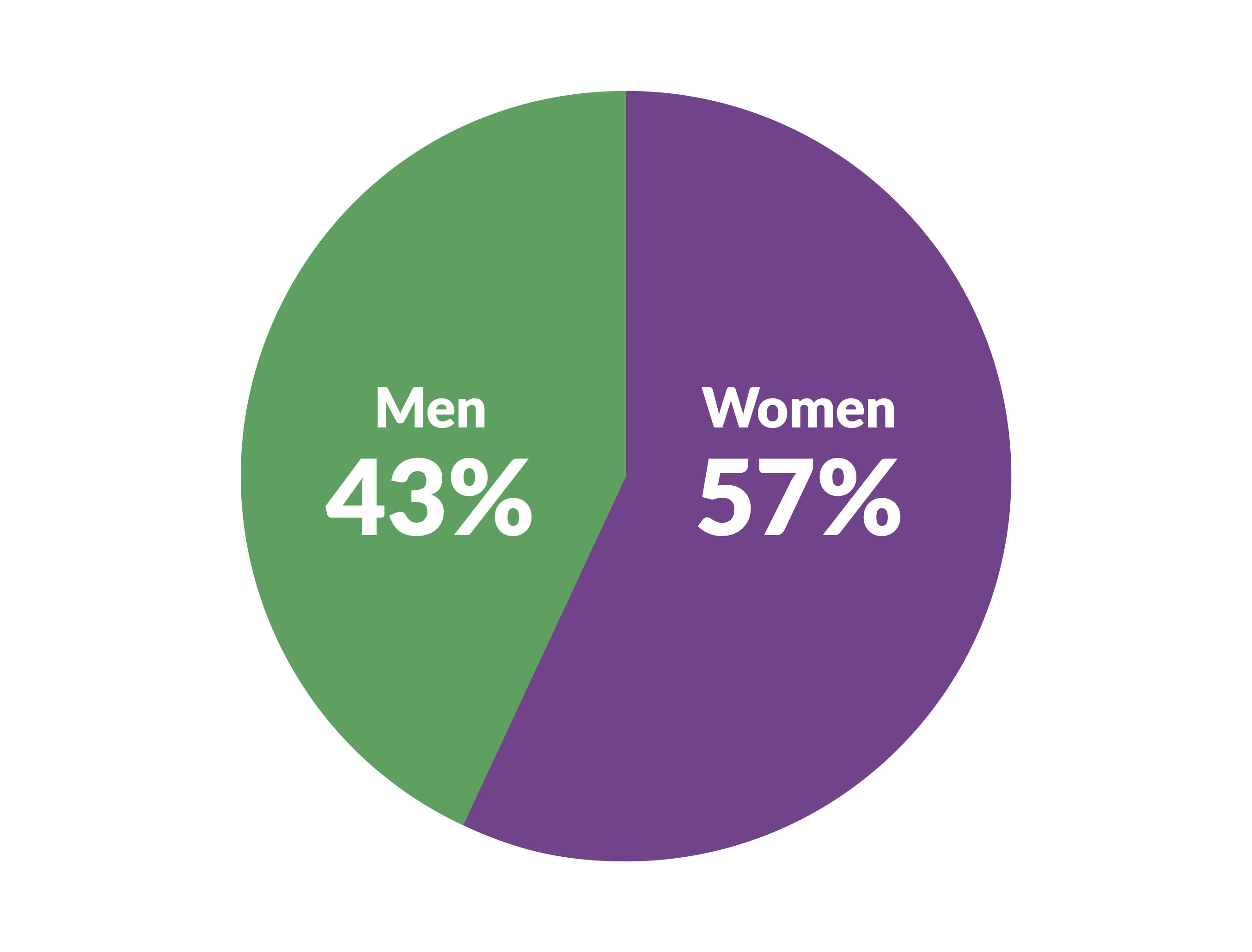 Men
43%

Women
57%