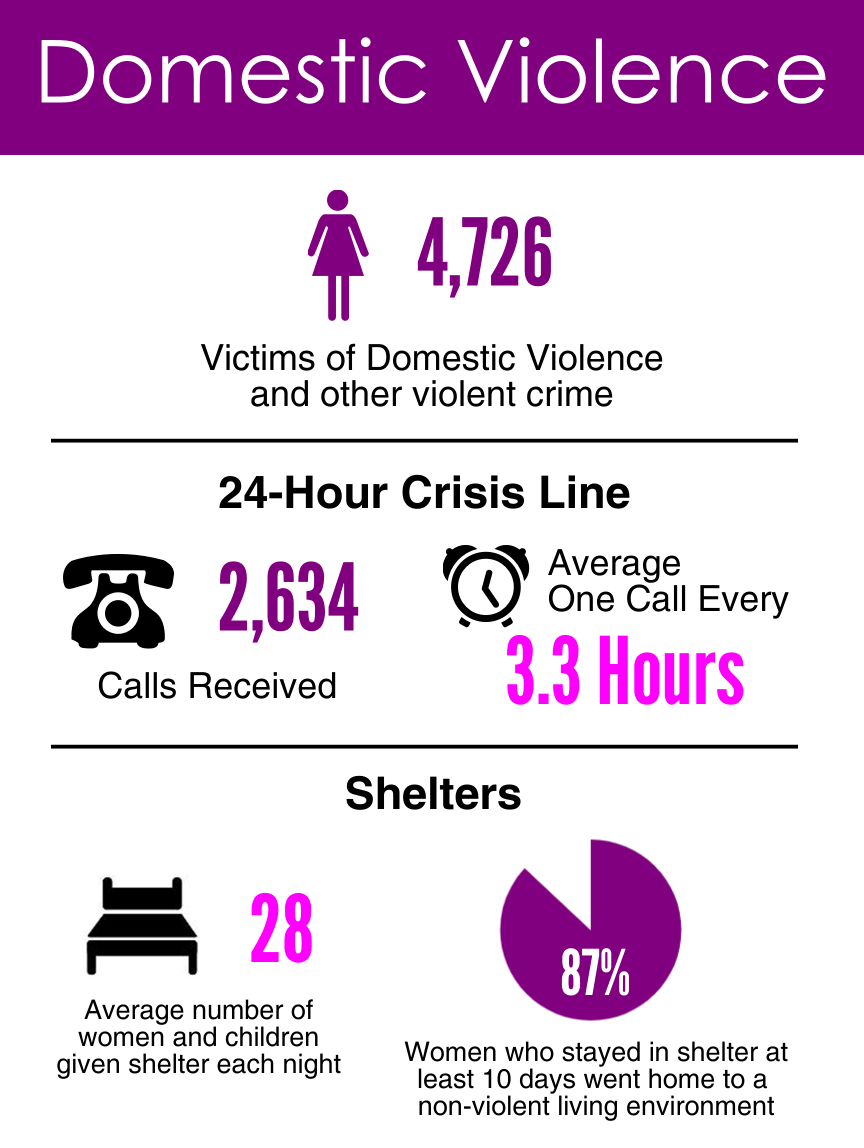 Domestic Violence

4,726

Victims of Domestic Violence and other violent crime

24-Hour Crisis Line

2,634

Calls Received

Average One Call Every

3.3 Hours

Shelters

28

Average number of women and children given shelter each night

87%

Women who stayed in shelter at least 10 days went home to a non-violent living environment