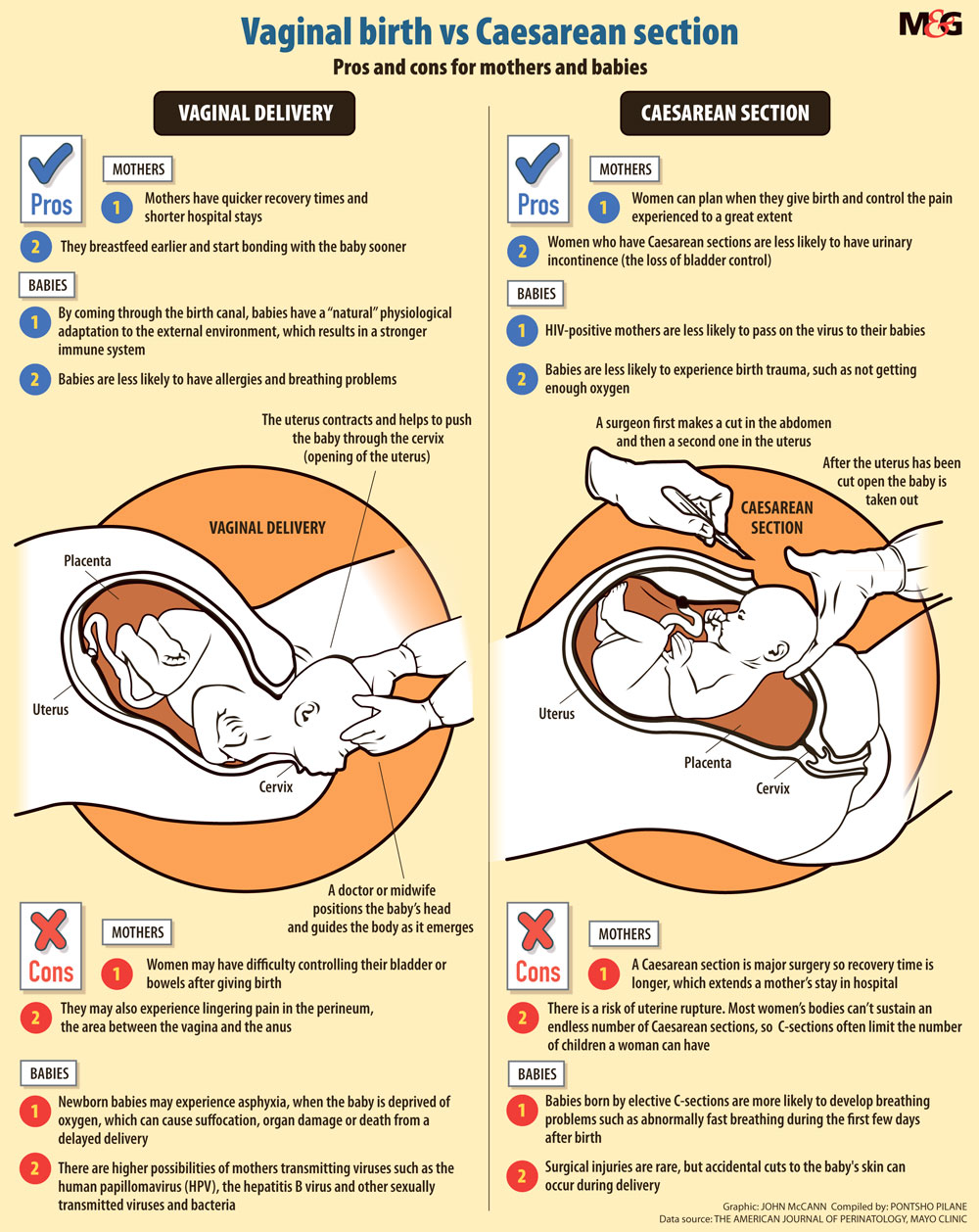 Vaginal birth vs Caesarean section

M&G

Pros and cons for mothers and babies

VAGINAL DELIVERY

Pros

MOTHERS

1 Mothers have quicker recovery times and shorter hospital stays

2 They breastfeed earlier and start bonding with the baby sooner

BABIES

1 By coming through the birth canal, babies have a "natural" physiological adaptation to the external environment, which results in a stronger immune system

2 Babies are less likely to have allergies and breathing problems

The uterus contracts and helps to push the baby through the cervix (opening of the uterus)

VAGINAL DELIVERY

Placenta

Uterus

Cervix

A doctor or midwife positions the baby's head and guides the body as it emerges

Cons

MOTHERS

1 Women may have difficulty controlling their bladder or bowels after giving birth

2 They may also experience lingering pain in the perineum, the area between the vagina and the anus

BABIES

1 Newborn babies may experience asphyxia, when the baby is deprived of oxygen, which can cause suffocation, organ damage or death from a delayed delivery

2 There are higher possibilities of mothers transmitting viruses such as the human papillomavirus (HPV), the hepatitis B virus and other sexually transmitted viruses and bacteria

CAESAREAN SECTION

Pros

MOTHERS

1 Women can plan when they give birth and control the pain experienced to a great extent

2 Women who have Caesarean sections are less likely to have urinary incontinence (the loss of bladder control)

BABIES

1 HIV-positive mothers are less likely to pass on the virus to their babies

2 Babies are less likely to experience birth trauma, such as not getting enough oxygen

A surgeon first makes a cut in the abdomen and then a second one in the uterus

After the uterus has been cut open the baby is taken out

CAESAREAN SECTION

Uterus

Placenta

Cervix

Cons

MOTHERS

1 A Caesarean section is major surgery so recovery time is longer, which extends a mother's stay in hospital

2 There is a risk of uterine rupture. Most women's bodies can't sustain an endless number of Caesarean sections, so C-sections often limit the number of children a woman can have

BABIES

1 Babies born by elective C-sections are more likely to develop breathing problems such as abnormally fast breathing during the first few days after birth

2 Surgical injuries are rare, but accidental cuts to the baby's skin can occur during delivery

Graphic: JOHN McCANN Compiled by: PONTSHO PILANE
Data source: THE AMERICAN JOURNAL OF PERINATOLOGY, MAYO CLINIC