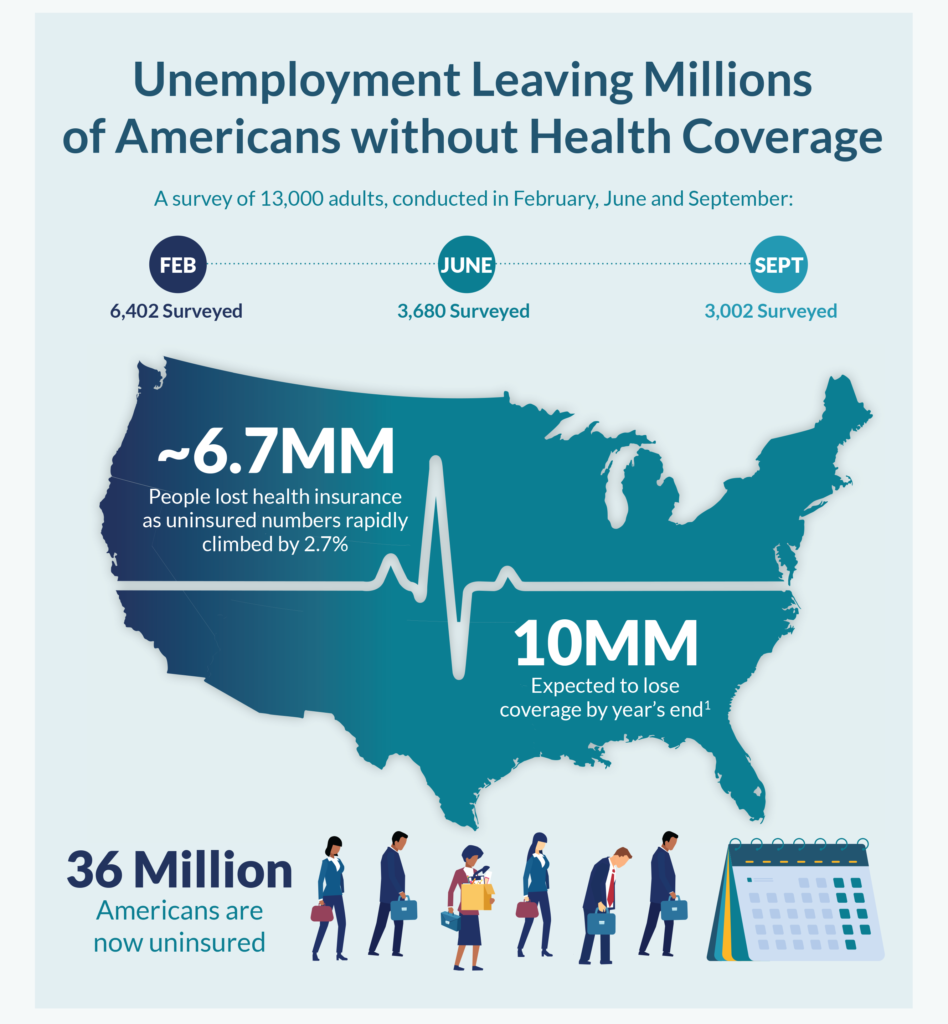 Unemployment Leaving Millions of Americans without Health Coverage

A survey of 13,000 adults, conducted in February, June and September:

FEB
6,402 Surveyed

JUNE
3,680 Surveyed

SEPT
3,002 Surveyed

~6.7MM
People lost health insurance as uninsured numbers rapidly climbed by 2.7%

10MM
Expected to lose coverage by year's end$^1$

36 Million
Americans are now uninsured