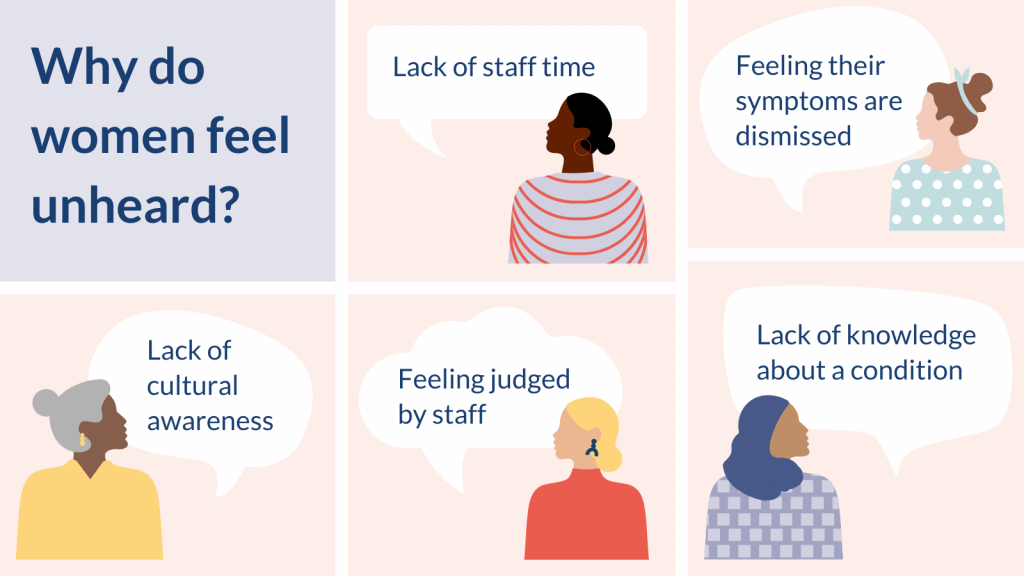 Why do women feel unheard?

Lack of staff time

Feeling their symptoms are dismissed

Lack of cultural awareness

Feeling judged by staff

Lack of knowledge about a condition