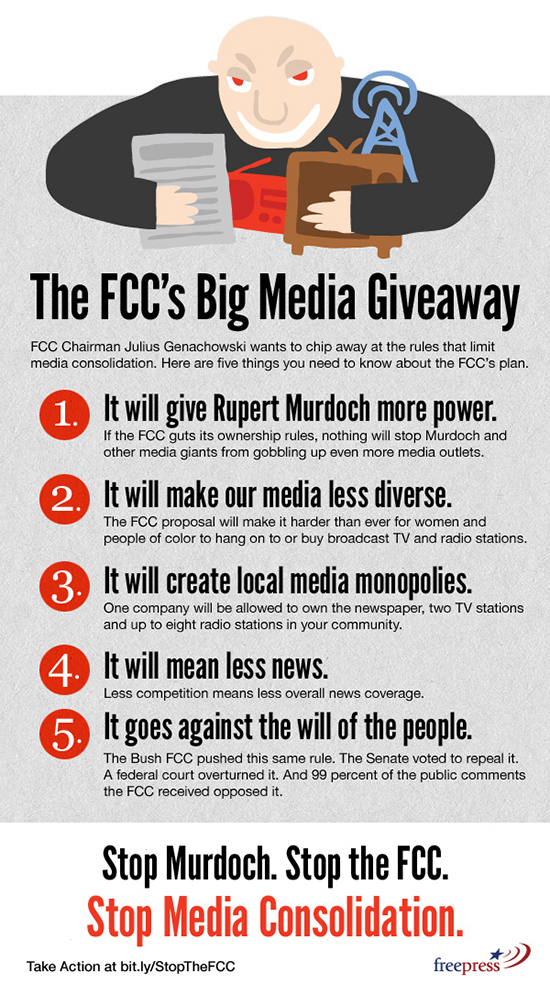 The FCC's Big Media Giveaway

FCC Chairman Julius Genachowski wants to chip away at the rules that limit media consolidation. Here are five things you need to know about the FCC's plan.

1. It will give Rupert Murdoch more power.
If the FCC guts its ownership rules, nothing will stop Murdoch and other media giants from gobbling up even more media outlets.

2. It will make our media less diverse.
The FCC proposal will make it harder than ever for women and people of color to hang on to or buy broadcast TV and radio stations.

3. It will create local media monopolies.
One company will be allowed to own the newspaper, two TV stations and up to eight radio stations in your community.

4. It will mean less news.
Less competition means less overall news coverage.

5. It goes against the will of the people.
The Bush FCC pushed this same rule. The Senate voted to repeal it. A federal court overturned it. And 99 percent of the public comments the FCC received opposed it.

Stop Murdoch. Stop the FCC.
Stop Media Consolidation.

Take Action at bit.ly/StopTheFCC

freepress