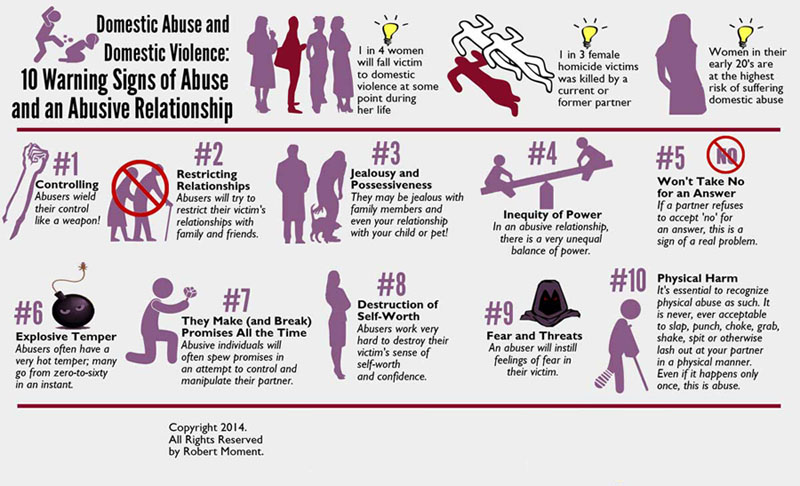 Domestic Abuse and Domestic Violence: 10 Warning Signs of Abuse and an Abusive Relationship

1 in 4 women will fall victim to domestic violence at some point during her life

1 in 3 female homicide victims was killed by a current or former partner

Women in their early 20's are at the highest risk of suffering domestic abuse

#1
Controlling
Abusers wield their control like a weapon!

#2
Restricting Relationships
Abusers will try to restrict their victim's relationships with family and friends.

#3
Jealousy and Possessiveness
They may be jealous with family members and even your relationship with your child or pet!

#4
Inequity of Power
In an abusive relationship, there is a very unequal balance of power.

#5
NO
Won't Take No for an Answer
If a partner refuses to accept 'no' for an answer, this is a sign of a real problem.

#6
Explosive Temper
Abusers often have a very hot temper; many go from zero-to-sixty in an instant.

#7
They Make (and Break) Promises All the Time
Abusive individuals will often spew promises in an attempt to control and manipulate their partner.

#8
Destruction of Self-Worth
Abusers work very hard to destroy their victim's sense of self-worth and confidence.

#9
Fear and Threats
An abuser will instill feelings of fear in their victim.

#10
Physical Harm
It's essential to recognize physical abuse as such. It is never, ever acceptable to slap, punch, choke, grab, shake, spit or otherwise lash out at your partner in a physical manner. Even if it happens only once, this is abuse.

Copyright 2014.
All Rights Reserved
by Robert Moment.